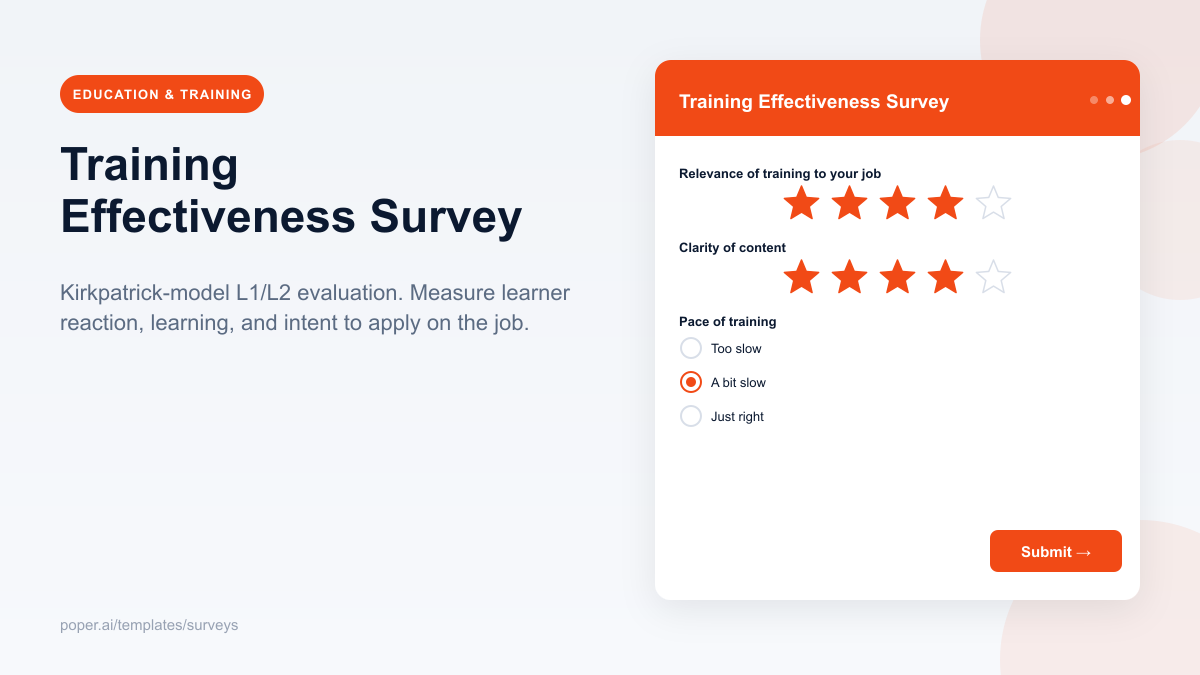 EDUCATION & TRAINING

Training Effectiveness Survey

Kirkpatrick-model L1/L2 evaluation. Measure learner reaction, learning, and intent to apply on the job.

poper.ai/templates/surveys

Training Effectiveness Survey

Relevance of training to your job

Clarity of content

Pace of training

Too slow

A bit slow

Just right

Submit →