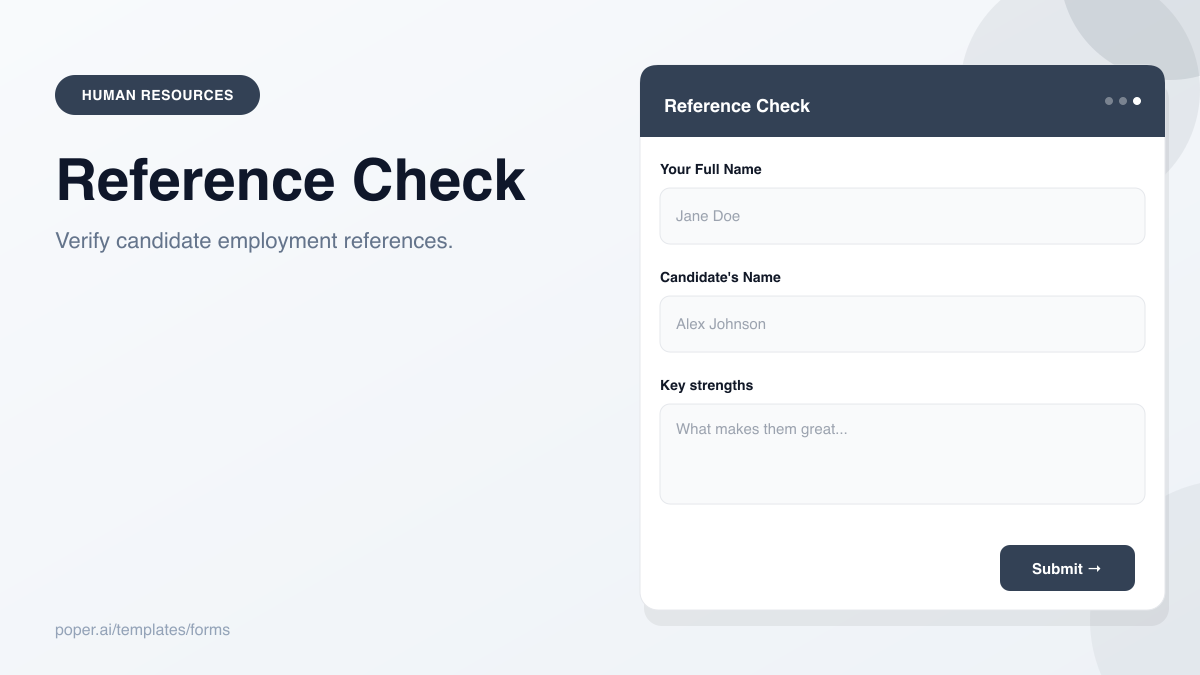 HUMAN RESOURCES

Reference Check

Verify candidate employment references.

poper.ai/templates/forms

Reference Check

Your Full Name

Jane Doe

Candidate's Name

Alex Johnson

Key strengths

What makes them great...

Submit →