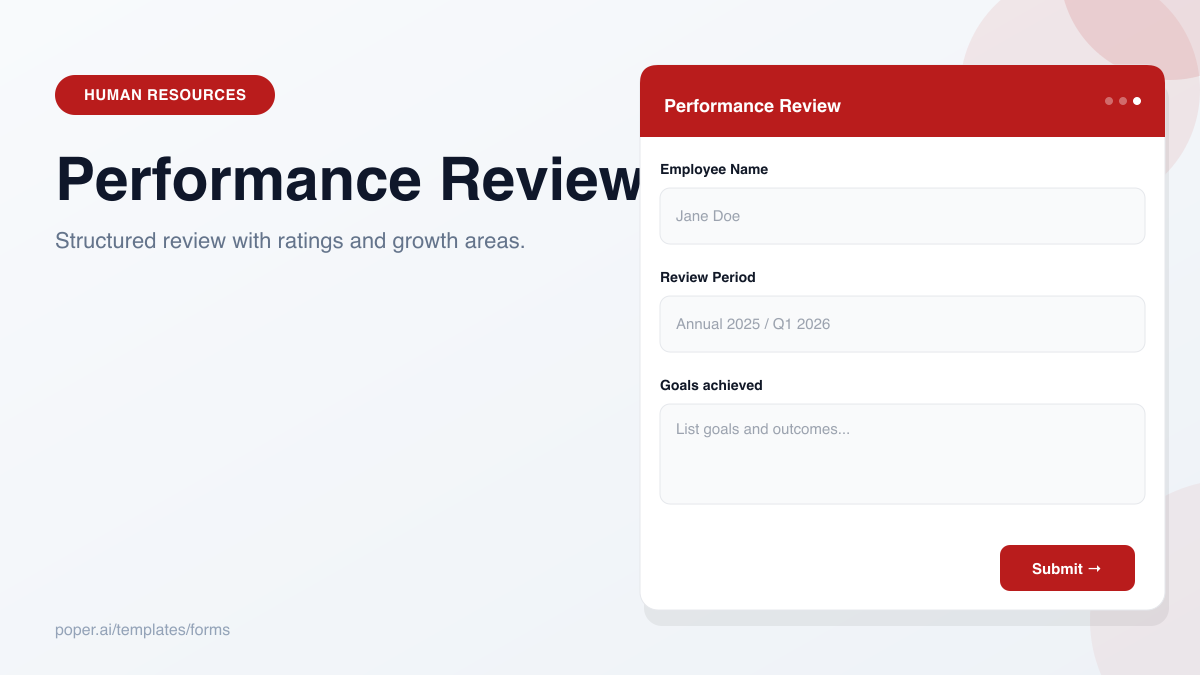 HUMAN RESOURCES

Performance Review

Structured review with ratings and growth areas.

poper.ai/templates/forms

Performance Review

Employee Name

Jane Doe

Review Period

Annual 2025 / Q1 2026

Goals achieved

List goals and outcomes...

Submit →