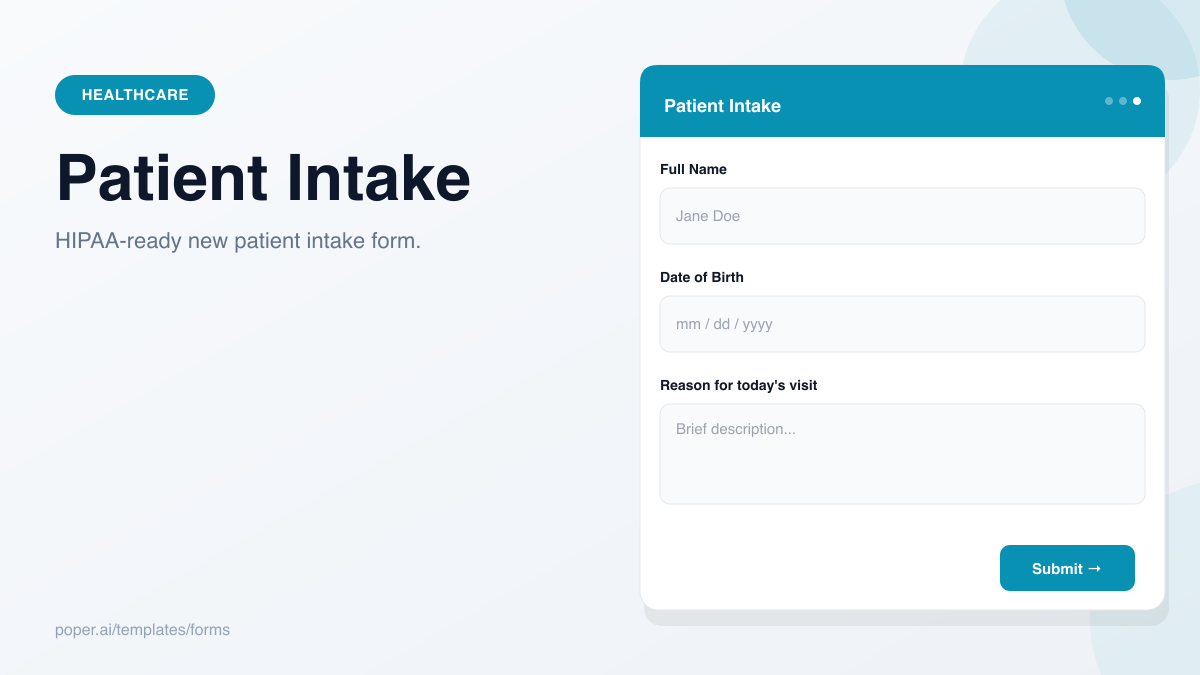 HEALTHCARE

Patient Intake

HIPAA-ready new patient intake form.

poper.ai/templates/forms

Patient Intake

Full Name

Jane Doe

Date of Birth

mm / dd / yyyy

Reason for today's visit

Brief description...

Submit →