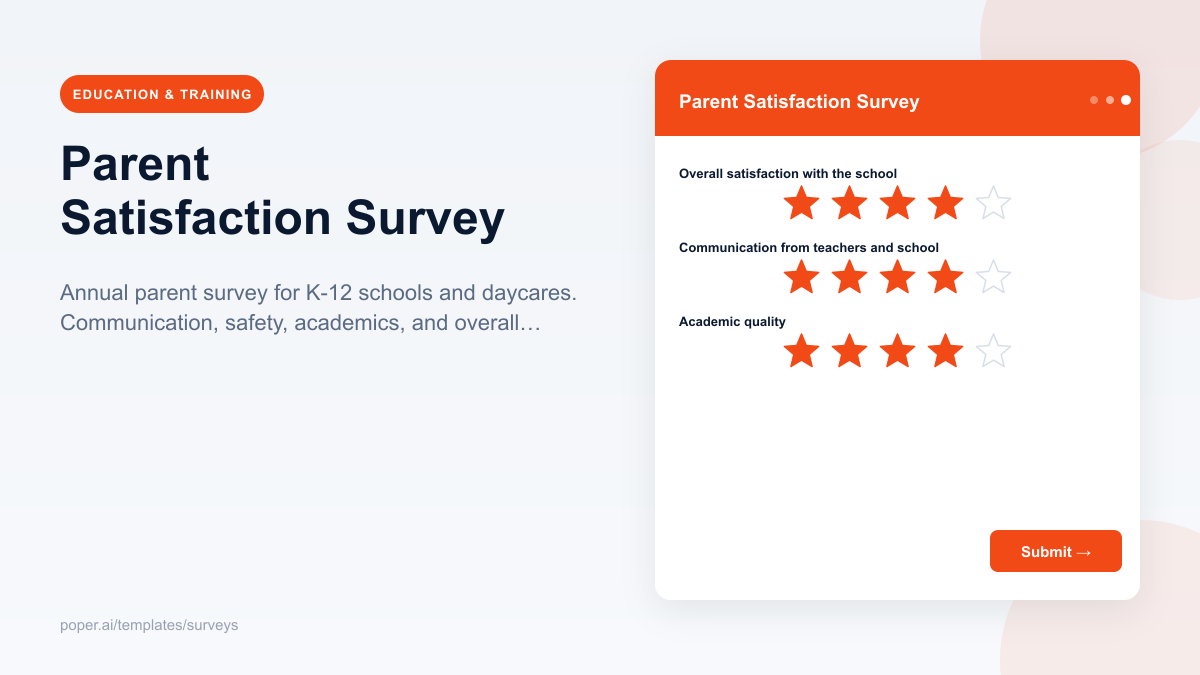 EDUCATION & TRAINING

Parent Satisfaction Survey

Annual parent survey for K-12 schools and daycares. Communication, safety, academics, and overall…

poper.ai/templates/surveys

Parent Satisfaction Survey

Overall satisfaction with the school

Communication from teachers and school

Academic quality

Submit →