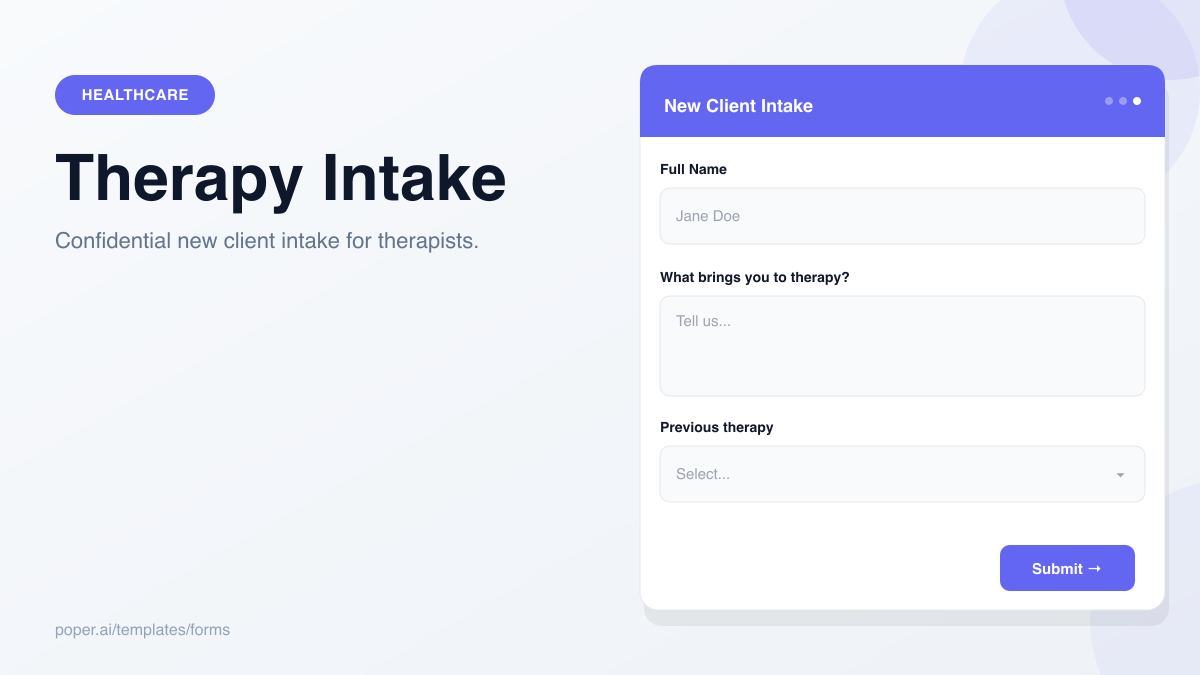 HEALTHCARE

Therapy Intake

Confidential new client intake for therapists.

poper.ai/templates/forms

New Client Intake

Full Name

Jane Doe

What brings you to therapy?

Tell us...

Previous therapy

Select...

Submit →