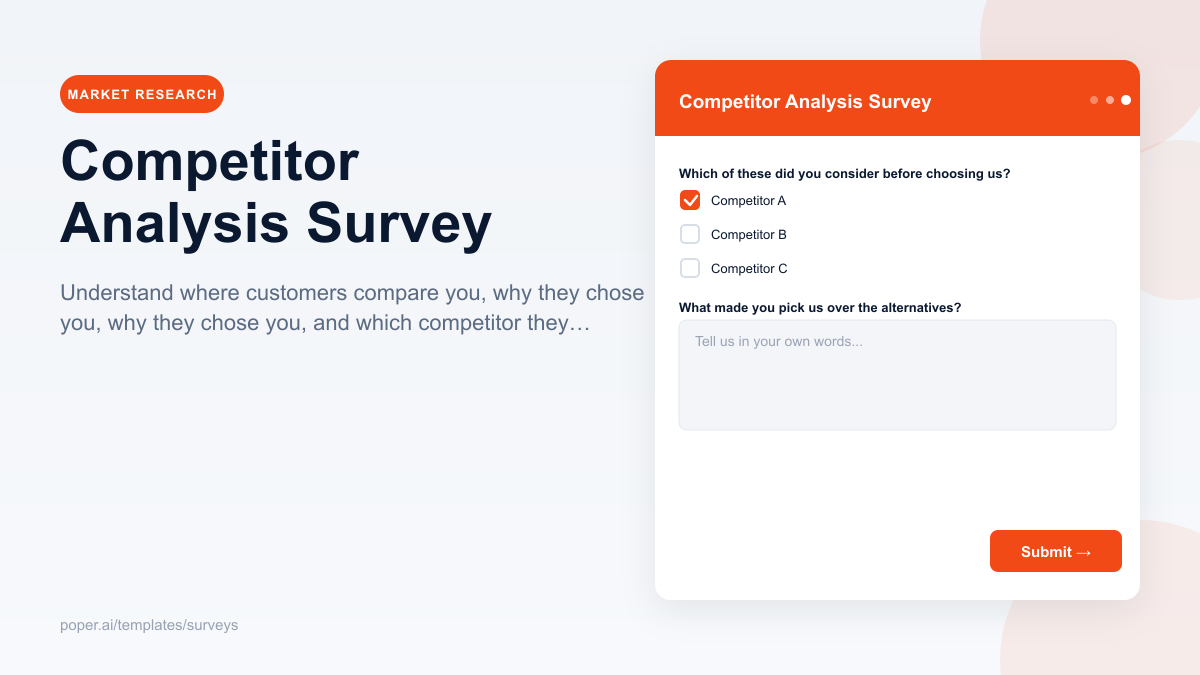 MARKET RESEARCH

Competitor Analysis Survey

Understand where customers compare you, why they chose you, why they chose you, and which competitor they…

poper.ai/templates/surveys

Competitor Analysis Survey

Which of these did you consider before choosing us?

Competitor A

Competitor B

Competitor C

What made you pick us over the alternatives?

Tell us in your own words...

Submit →